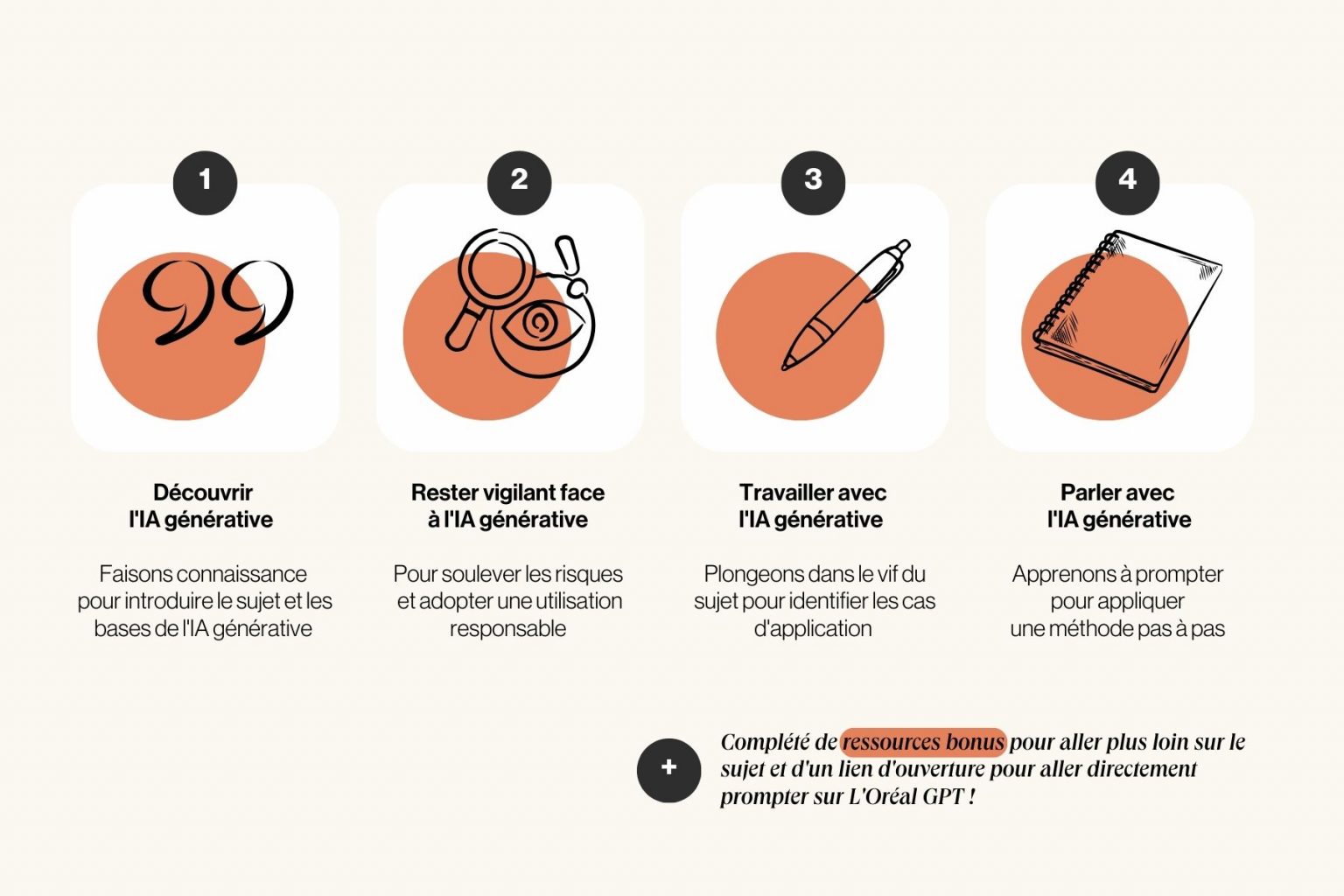 1

Découvrir l'IA générative

Faisons connaissance pour introduire le sujet et les bases de l'IA générative

2

Rester vigilant face à l'IA générative

Pour soulever les risques et adopter une utilisation responsable

3

Travailler avec l'IA générative

Plongeons dans le vif du sujet pour identifier les cas d'application

4

Parler avec l'IA générative

Apprenons à prompter pour appliquer une méthode pas à pas

+

Complété de ressources bonus pour aller plus loin sur le sujet et d'un lien d'ouverture pour aller directement prompter sur L'Oréal GPT !